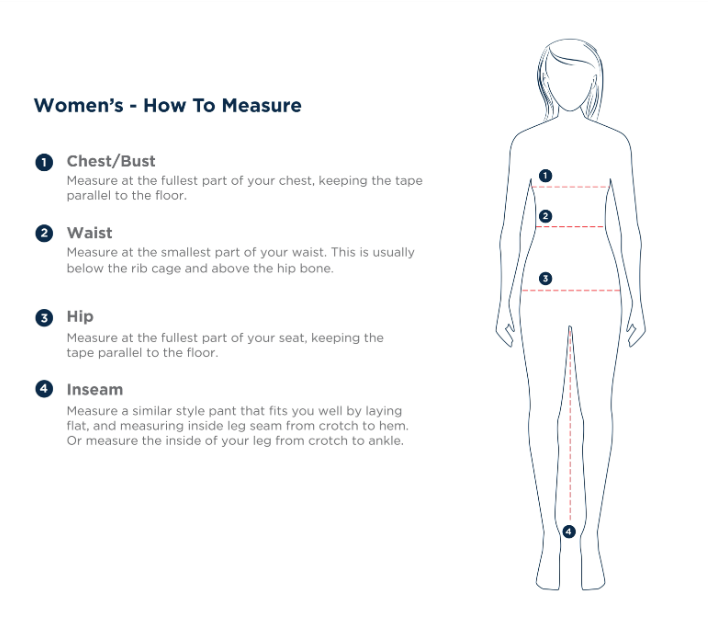 Women's - How To Measure

1 Chest/Bust
Measure at the fullest part of your chest, keeping the tape parallel to the floor.

2 Waist
Measure at the smallest part of your waist. This is usually below the rib cage and above the hip bone.

3 Hip
Measure at the fullest part of your seat, keeping the tape parallel to the floor.

4 Inseam
Measure a similar style pant that fits you well by laying flat, and measuring inside leg seam from crotch to hem. Or measure the inside of your leg from crotch to ankle.

1

2

3

4