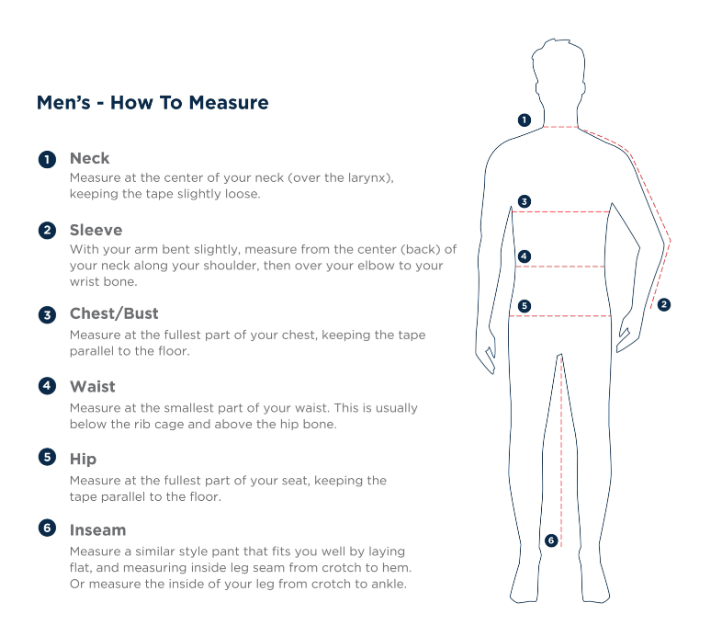 Men's - How To Measure

1 Neck
Measure at the center of your neck (over the larynx), keeping the tape slightly loose.

2 Sleeve
With your arm bent slightly, measure from the center (back) of your neck along your shoulder, then over your elbow to your wrist bone.

3 Chest/Bust
Measure at the fullest part of your chest, keeping the tape parallel to the floor.

4 Waist
Measure at the smallest part of your waist. This is usually below the rib cage and above the hip bone.

5 Hip
Measure at the fullest part of your seat, keeping the tape parallel to the floor.

6 Inseam
Measure a similar style pant that fits you well by laying flat, and measuring inside leg seam from crotch to hem. Or measure the inside of your leg from crotch to ankle.

1
3
4
5
2
6